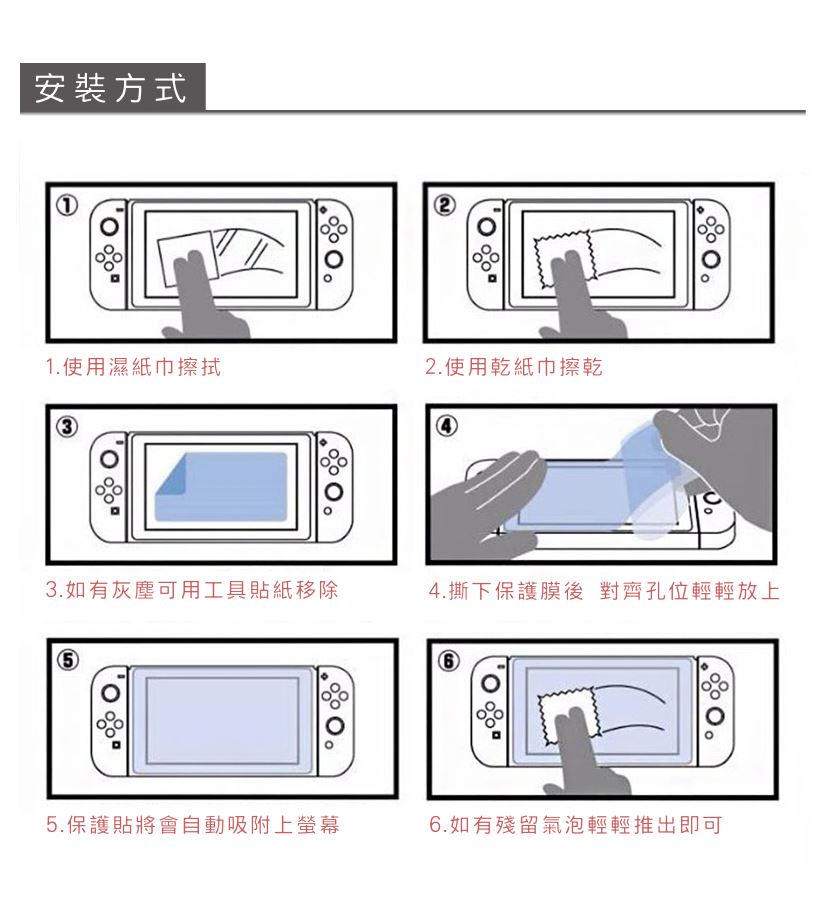 安裝方式

①

1.使用濕紙巾擦拭

②

2.使用乾紙巾擦乾

③

3.如有灰塵可用工具貼紙移除

④

4.撕下保護膜後 對齊孔位輕輕放上

⑤

5.保護貼將會自動吸附上螢幕

⑥

6.如有殘留氣泡輕輕推出即可