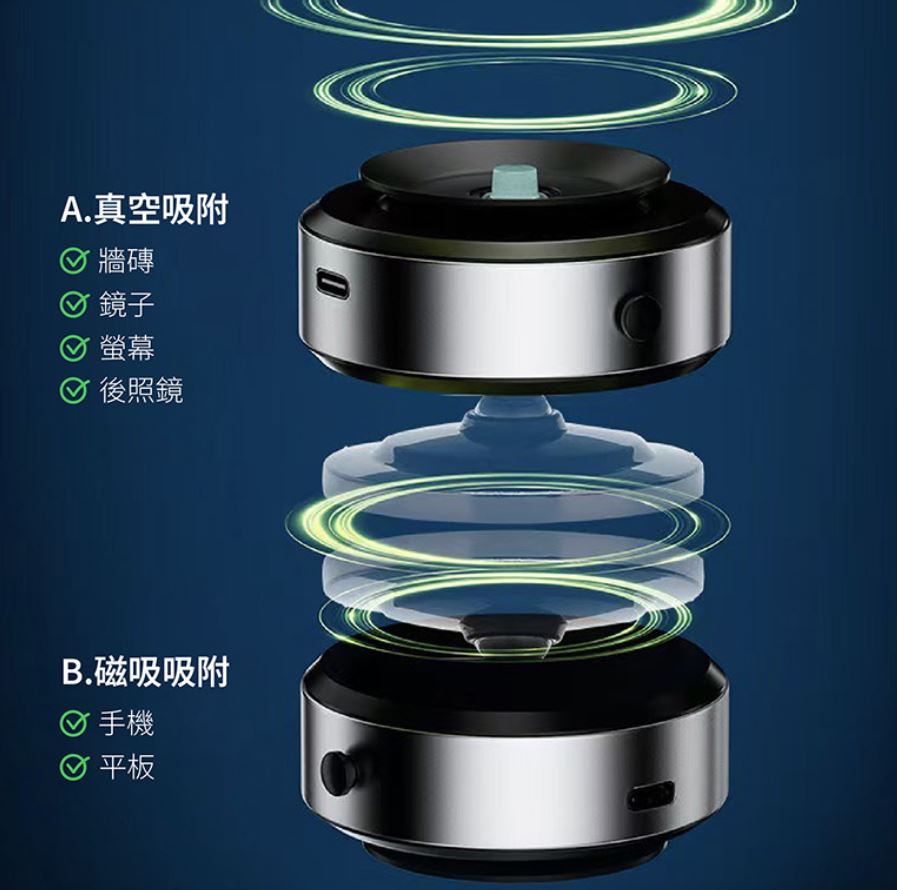 A.真空吸附
牆磚
鏡子
螢幕
後照鏡

B.磁吸吸附
手機
平板