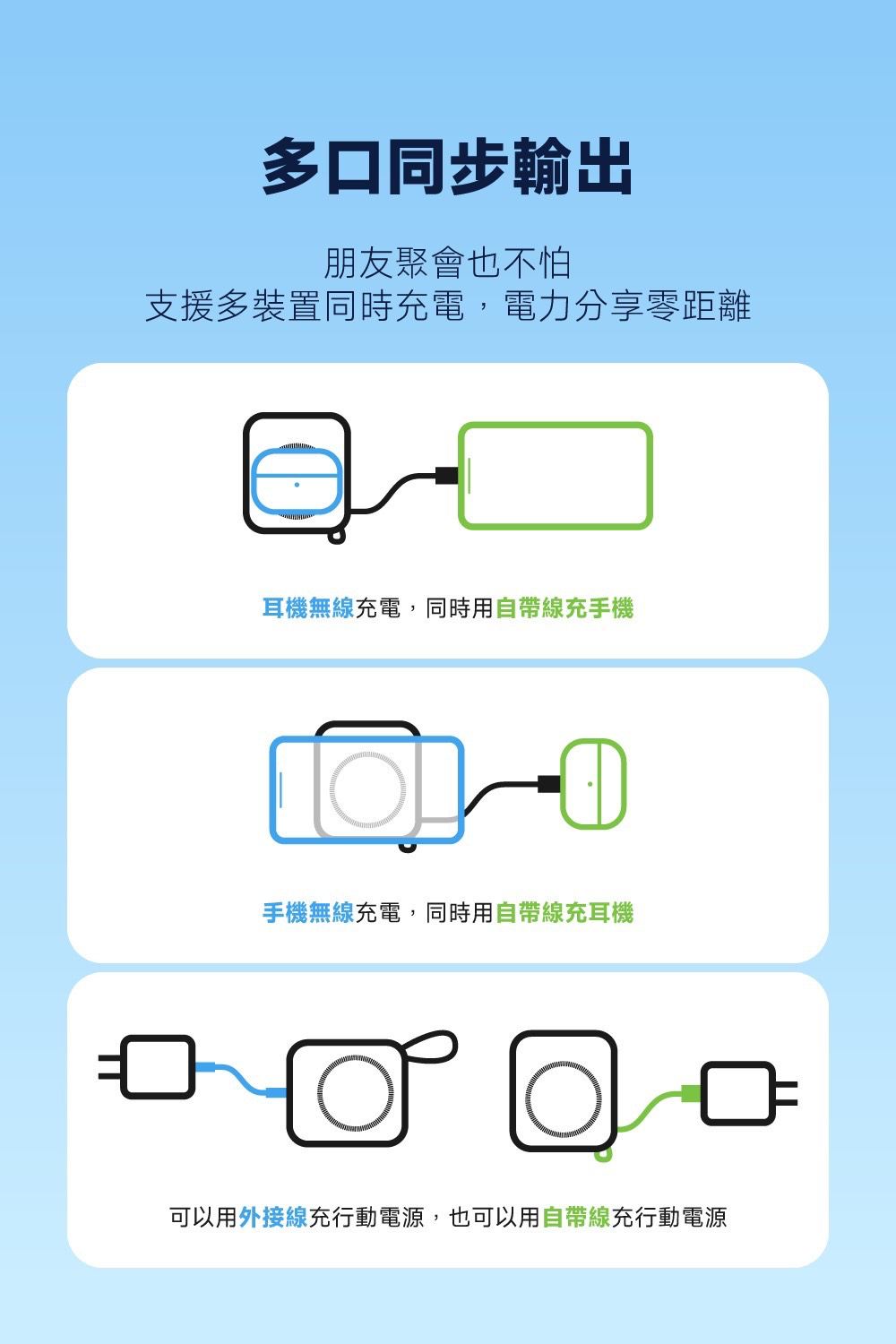 多口同步輸出

朋友聚會也不怕
支援多裝置同時充電，電力分享零距離

耳機無線充電，同時用自帶線充手機

手機無線充電，同時用自帶線充耳機

可以用外接線充行動電源，也可以用自帶線充行動電源